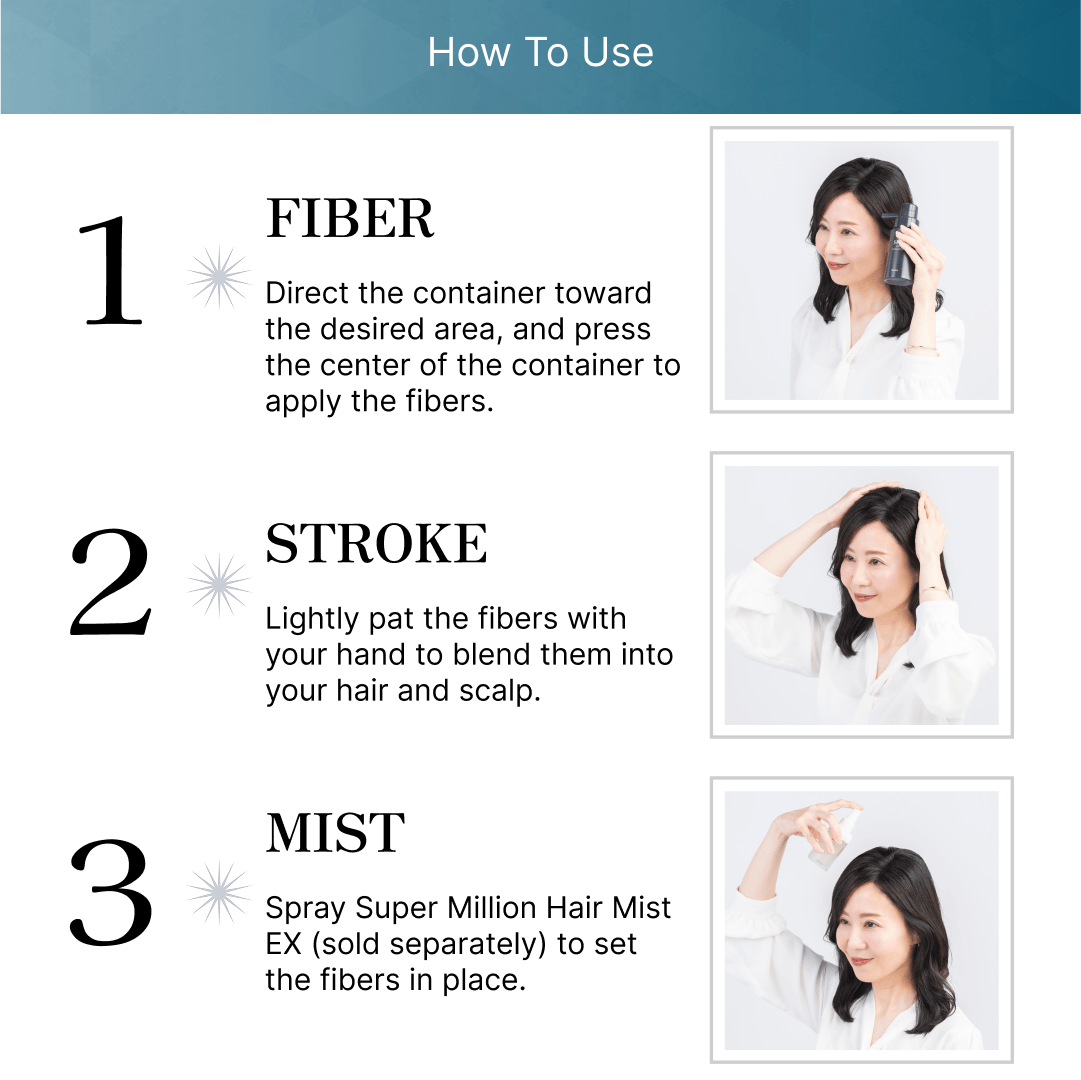 How To Use

1

FIBER

Direct the container toward the desired area, and press the center of the container to apply the fibers.

2

STROKE

Lightly pat the fibers with your hand to blend them into your hair and scalp.

3

MIST

Spray Super Million Hair Mist EX (sold separately) to set the fibers in place.