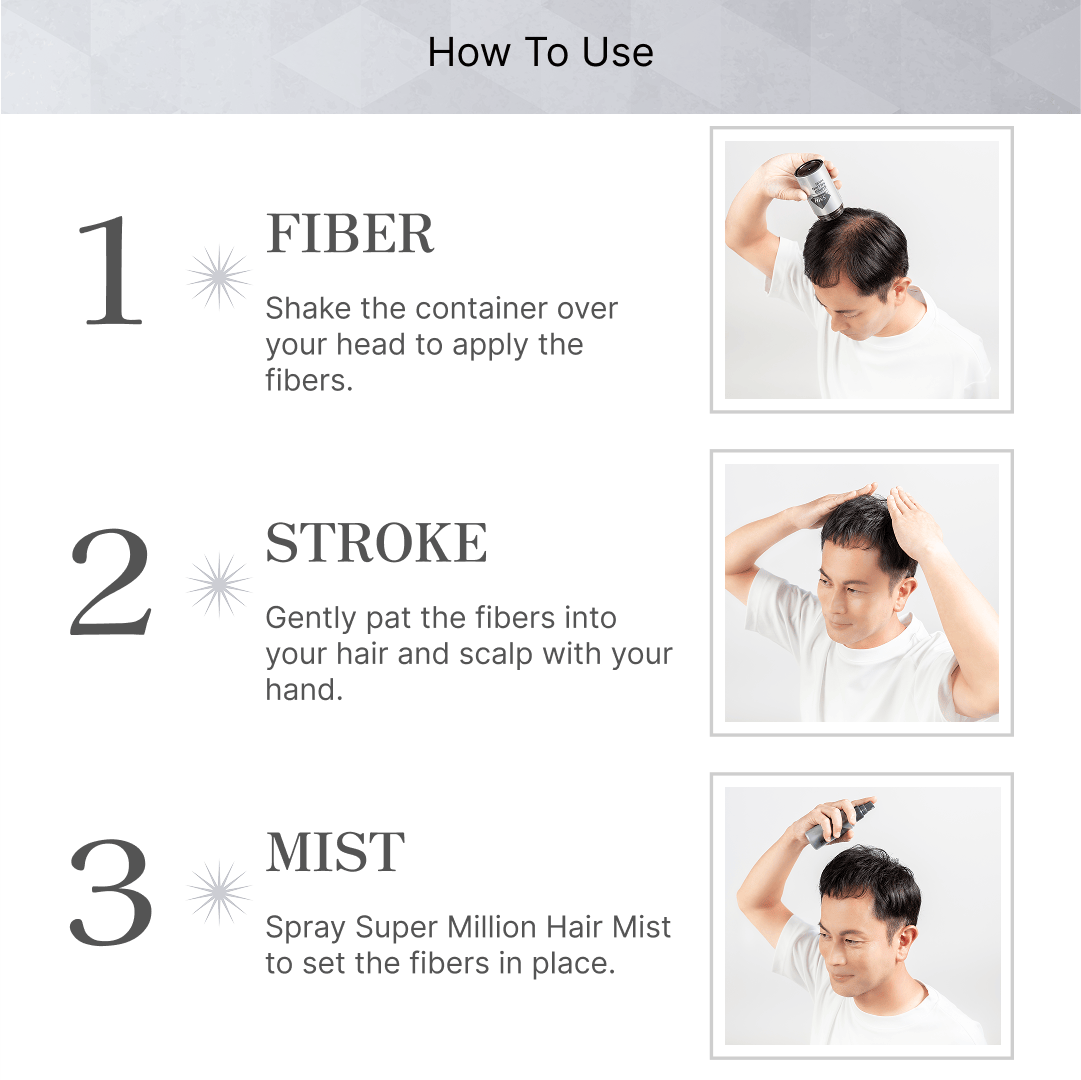 How To Use

1

FIBER

Shake the container over your head to apply the fibers.

2

STROKE

Gently pat the fibers into your hair and scalp with your hand.

3

MIST

Spray Super Million Hair Mist to set the fibers in place.